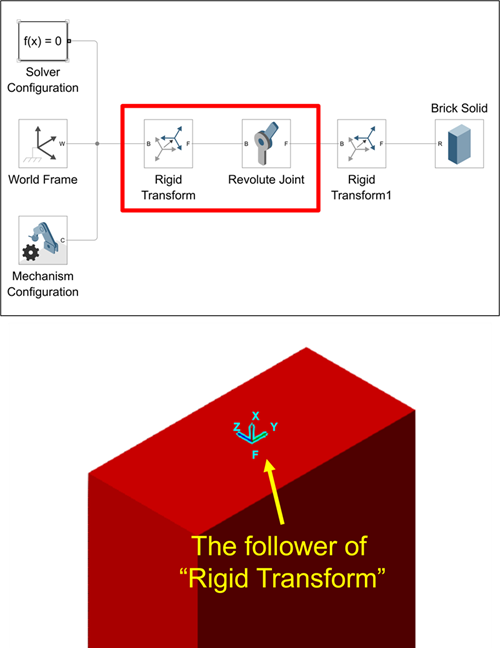 f(x) = 0

Solver Configuration

W

World Frame

C

Mechanism Configuration

B F

Rigid Transform

B F

Revolute Joint

B F

Rigid Transform1

Brick Solid

R

X
Z Y
F

The follower of "Rigid Transform"